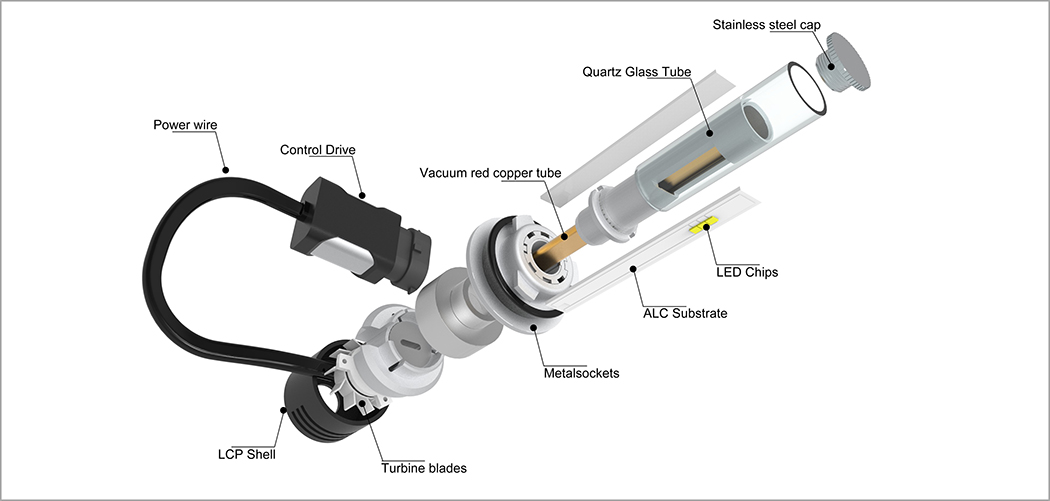 Stainless steel cap

Quartz Glass Tube

Power wire

Control Drive

Vacuum red copper tube

LED Chips

ALC Substrate

Metalsockets

LCP Shell

Turbine blades